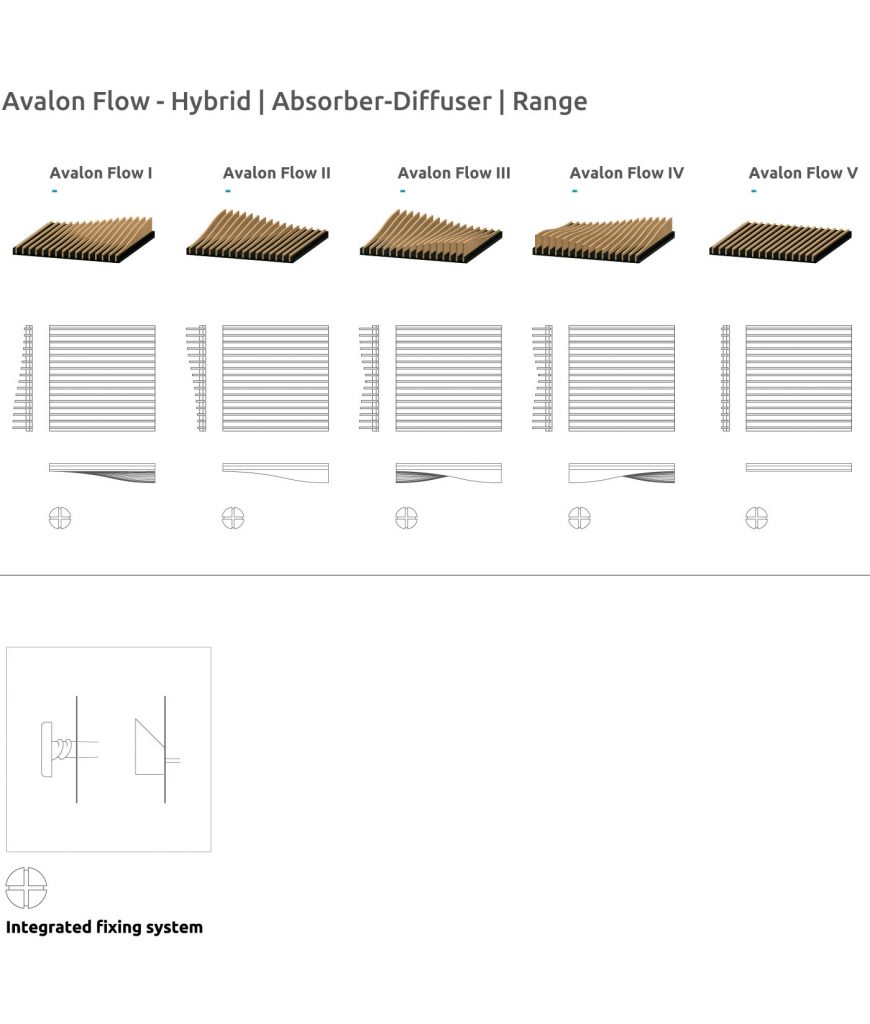 Avalon Flow - Hybrid | Absorber-Diffuser | Range

Avalon Flow I
-

Avalon Flow II
-

Avalon Flow III
-

Avalon Flow IV
-

Avalon Flow V
-

Integrated fixing system