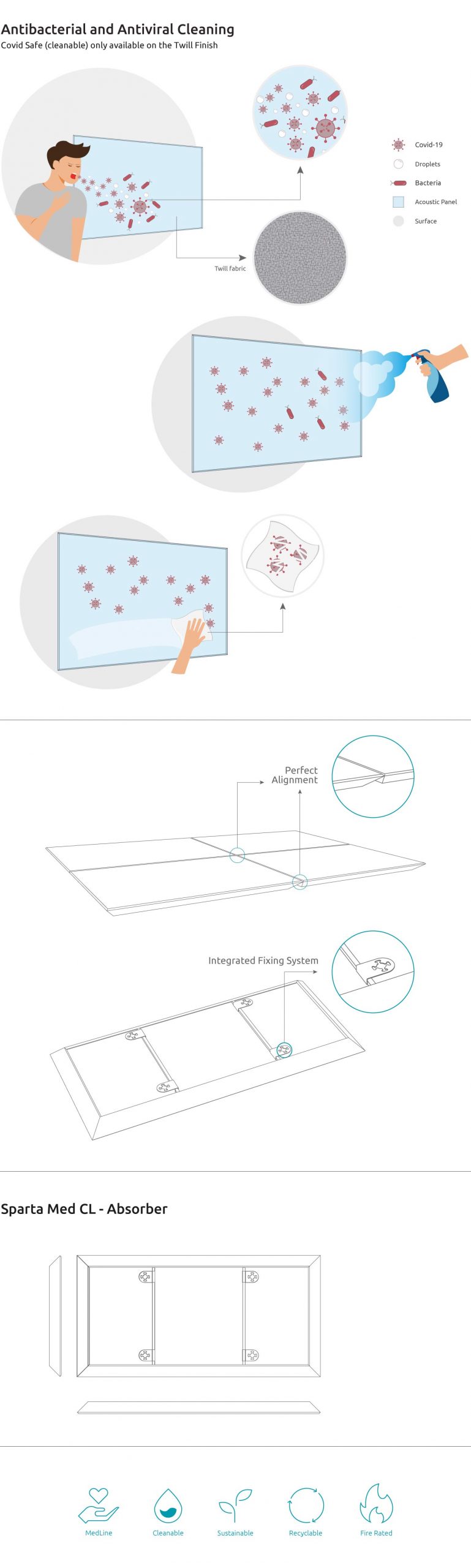 Antibacterial and Antiviral Cleaning
Covid Safe (cleanable) only available on the Twill Finish

Covid-19
Droplets
Bacteria
Acoustic Panel
Surface

Twill fabric

Perfect Alignment

Integrated Fixing System

Sparta Med CL - Absorber

MedLine
Cleanable
Sustainable
Recyclable
Fire Rated